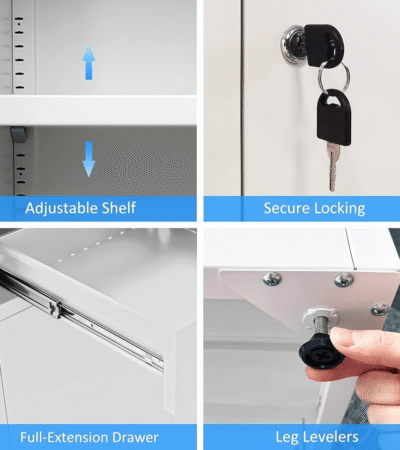 Adjustable Shelf

Secure Locking

Full-Extension Drawer

Leg Levelers